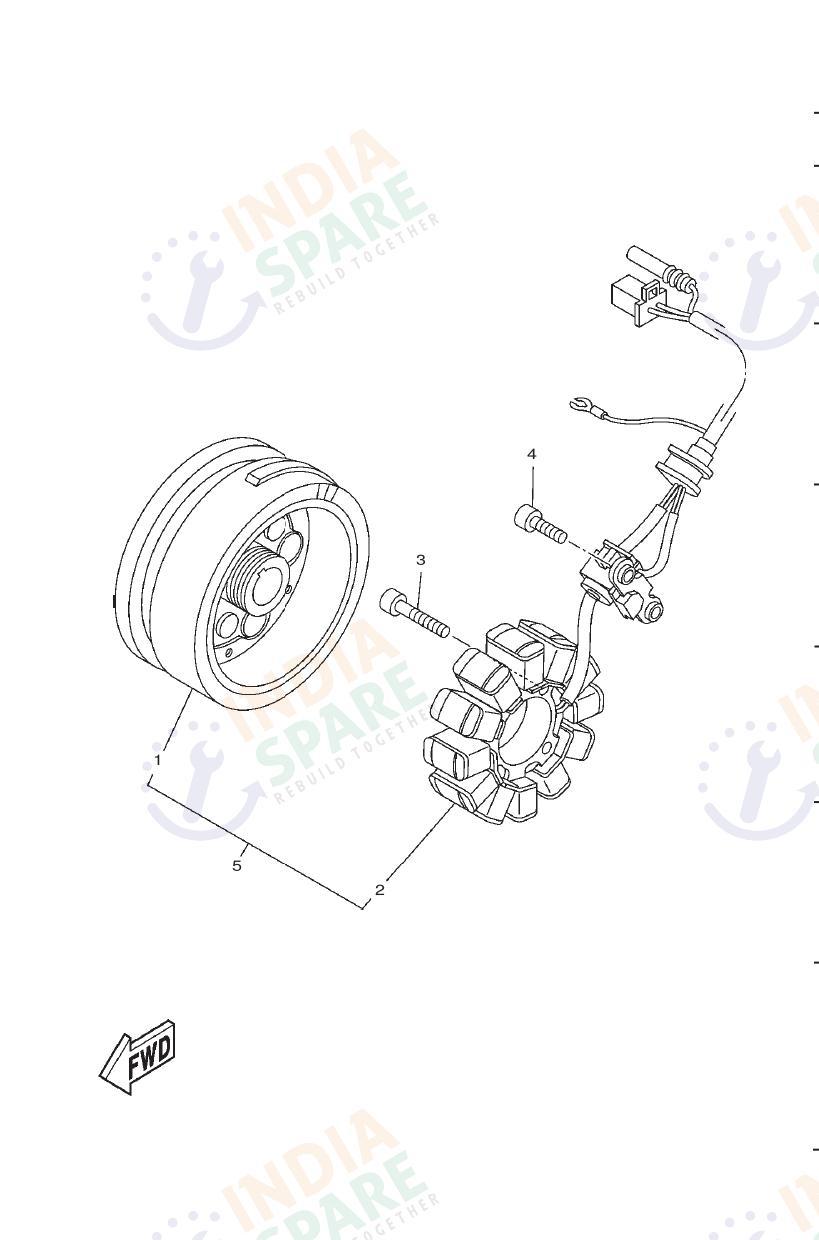 INDIA SPARE REBUILD TOGETHER

4

3

1

5

2

FWD

INDIA SPARE REBUILD TOGETHER

INDIA SPARE REBUILD TOGETHER